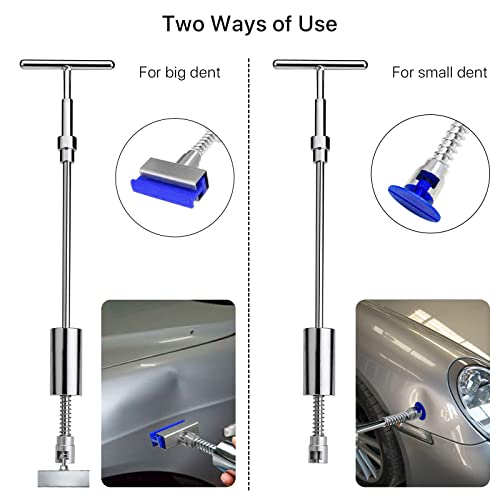 Two Ways of Use

For big dent

For small dent