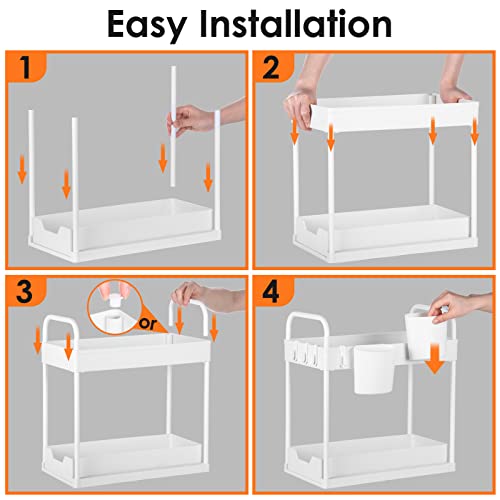 Easy Installation

1

2

3

or

4