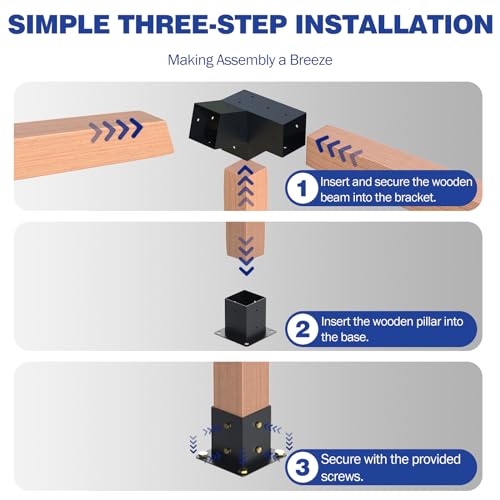 SIMPLE THREE-STEP INSTALLATION

Making Assembly a Breeze

1 Insert and secure the wooden beam into the bracket.

2 Insert the wooden pillar into the base.

3 Secure with the provided screws.