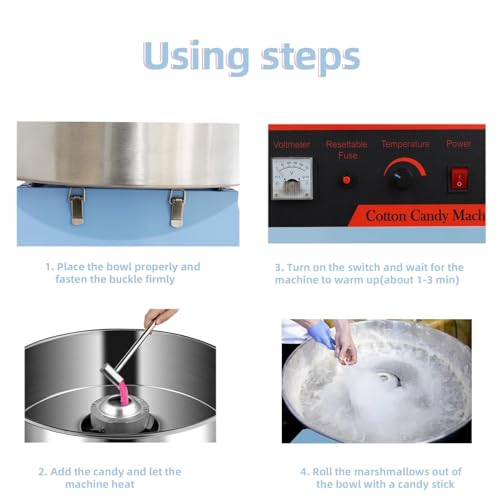 Using steps

Voltmeter

Resettable Fuse

Temperature

Power

Cotton Candy Mach

1. Place the bowl properly and fasten the buckle firmly

3. Turn on the switch and wait for the machine to warm up(about 1-3 min)

2. Add the candy and let the machine heat

4. Roll the marshmallows out of the bowl with a candy stick