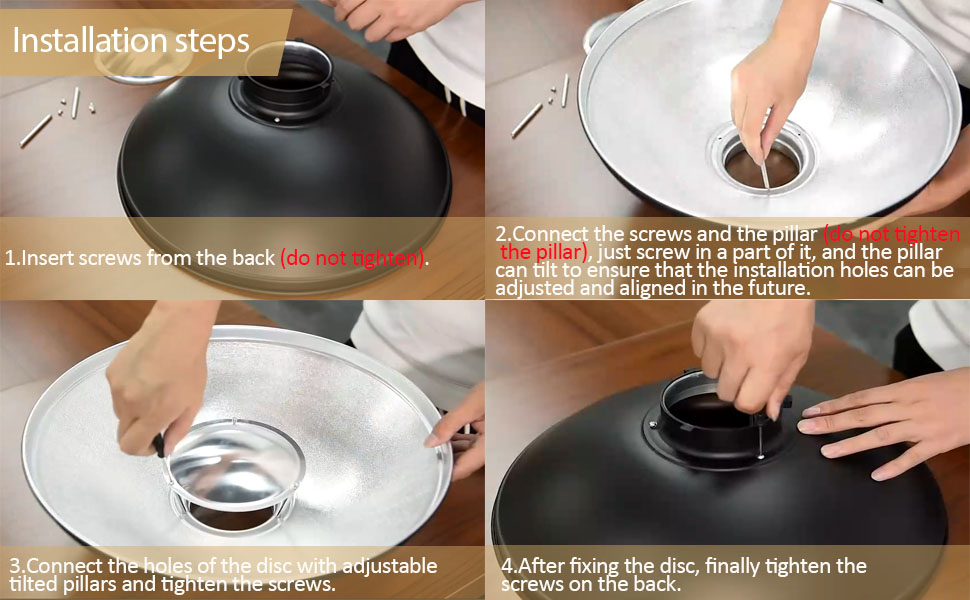 Installation steps

1.Insert screws from the back (do not tighten).

2.Connect the screws and the pillar (do not tighten the pillar), just screw in a part of it, and the pillar can tilt to ensure that the installation holes can be adjusted and aligned in the future.

3.Connect the holes of the disc with adjustable tilted pillars and tighten the screws.

4.After fixing the disc, finally tighten the screws on the back.