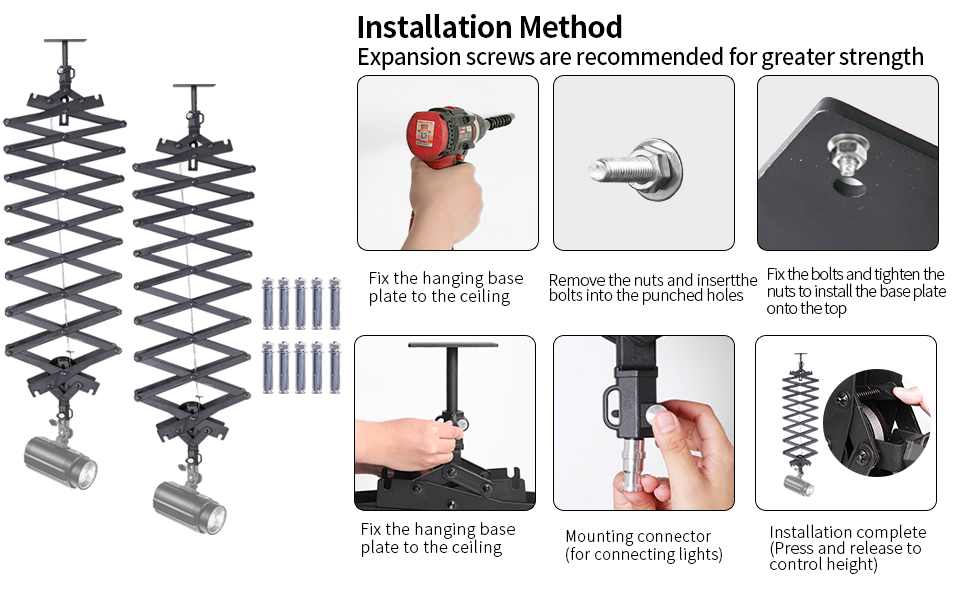 Installation Method
Expansion screws are recommended for greater strength

Fix the hanging base plate to the ceiling

Remove the nuts and insertthe bolts into the punched holes

Fix the bolts and tighten the nuts to install the base plate onto the top

Fix the hanging base plate to the ceiling

Mounting connector (for connecting lights)

Installation complete (Press and release to control height)