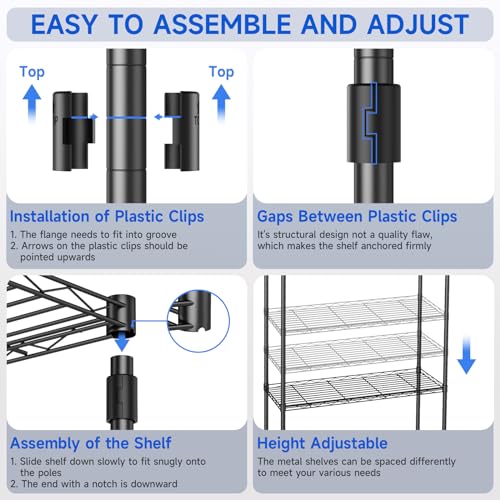 EASY TO ASSEMBLE AND ADJUST

Top

Top

Installation of Plastic Clips

1. The flange needs to fit into groove
2. Arrows on the plastic clips should be pointed upwards

Gaps Between Plastic Clips

It's structural design not a quality flaw, which makes the shelf anchored firmly

Assembly of the Shelf

1. Slide shelf down slowly to fit snugly onto the poles
2. The end with a notch is downward

Height Adjustable

The metal shelves can be spaced differently to meet your various needs