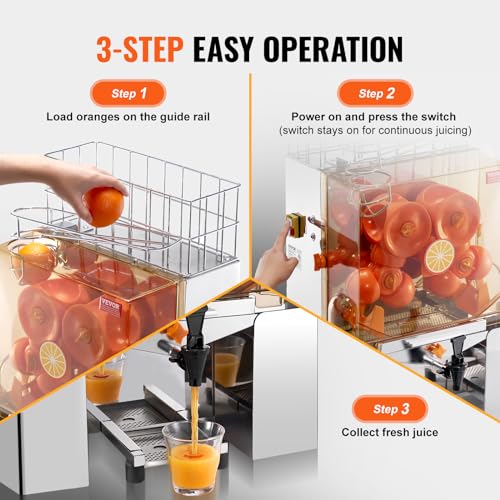 3-STEP EASY OPERATION

Step 1
Load oranges on the guide rail

Step 2
Power on and press the switch
(switch stays on for continuous juicing)

VEVOR

Step 3
Collect fresh juice