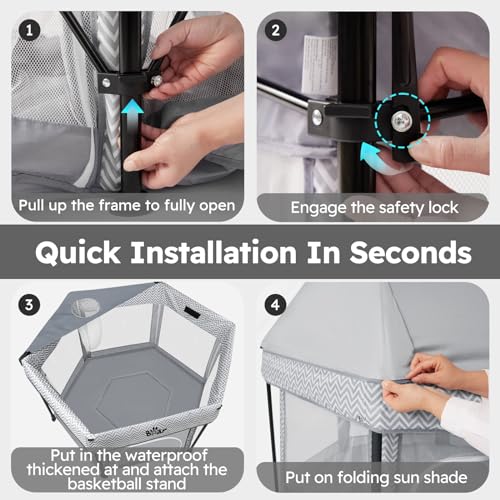 1

Pull up the frame to fully open

2

Engage the safety lock

Quick Installation In Seconds

3

Put in the waterproof thickened at and attach the basketball stand

4

Put on folding sun shade