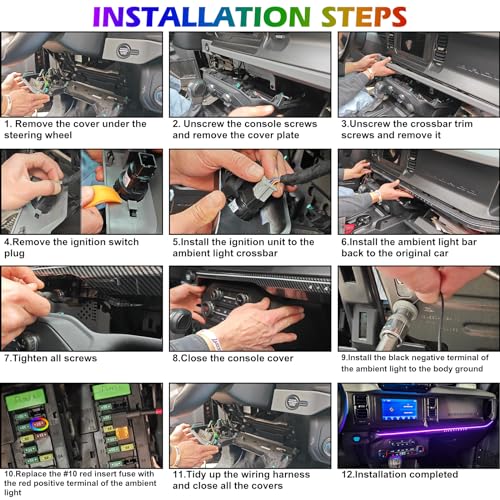 INSTALLATION STEPS

1. Remove the cover under the steering wheel

2. Unscrew the console screws and remove the cover plate

3.Unscrew the crossbar trim screws and remove it

4.Remove the ignition switch plug

5.Install the ignition unit to the ambient light crossbar

6.Install the ambient light bar back to the original car

7.Tighten all screws

8.Close the console cover

9.Install the black negative terminal of the ambient light to the body ground

10.Replace the #10 red insert fuse with the red positive terminal of the ambient light

11.Tidy up the wiring harness and close all the covers

12.Installation completed