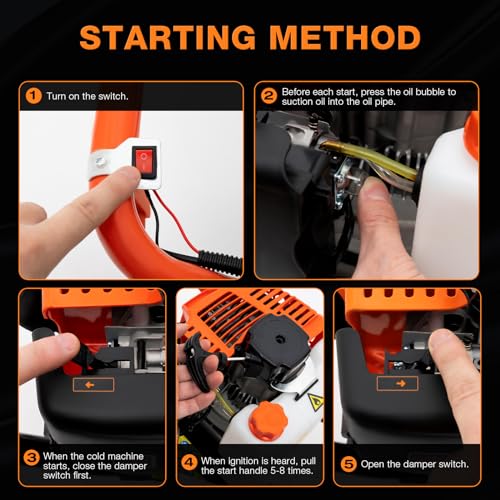 STARTING METHOD

1 Turn on the switch.

2 Before each start, press the oil bubble to suction oil into the oil pipe.

3 When the cold machine starts, close the damper switch first.

4 When ignition is heard, pull the start handle 5-8 times.

5 Open the damper switch.