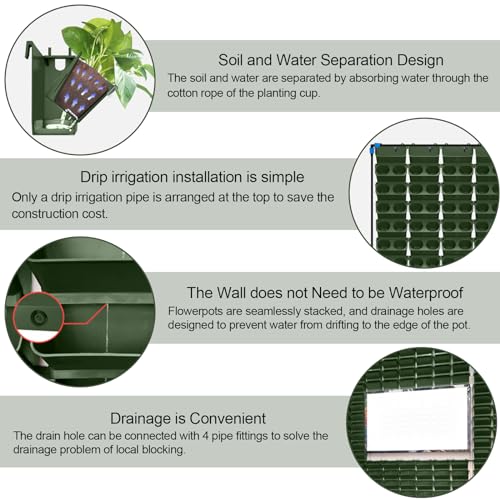 Soil and Water Separation Design
The soil and water are separated by absorbing water through the cotton rope of the planting cup.

Drip irrigation installation is simple
Only a drip irrigation pipe is arranged at the top to save the construction cost.

The Wall does not Need to be Waterproof
Flowerpots are seamlessly stacked, and drainage holes are designed to prevent water from drifting to the edge of the pot.

Drainage is Convenient
The drain hole can be connected with 4 pipe fittings to solve the drainage problem of local blocking.