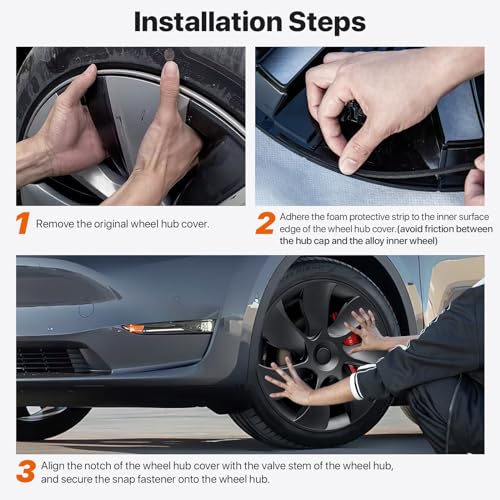 Installation Steps

1 Remove the original wheel hub cover.

2 Adhere the foam protective strip to the inner surface edge of the wheel hub cover.(avoid friction between the hub cap and the alloy inner wheel)

3 Align the notch of the wheel hub cover with the valve stem of the wheel hub, and secure the snap fastener onto the wheel hub.