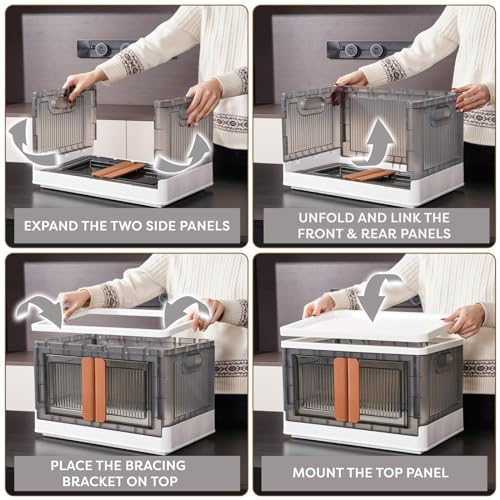 EXPAND THE TWO SIDE PANELS

UNFOLD AND LINK THE FRONT & REAR PANELS

PLACE THE BRACING BRACKET ON TOP

MOUNT THE TOP PANEL