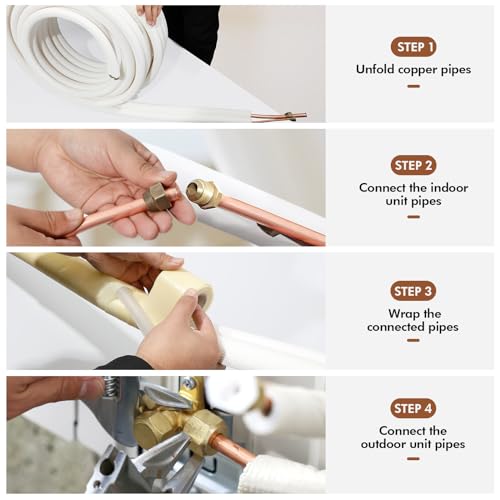 STEP 1
Unfold copper pipes

STEP 2
Connect the indoor unit pipes

STEP 3
Wrap the connected pipes

STEP 4
Connect the outdoor unit pipes