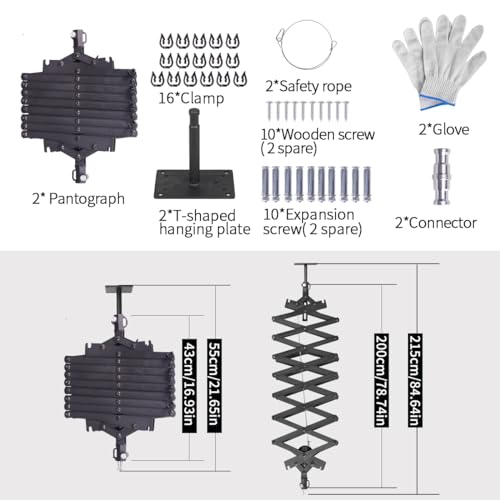 2* Pantograph

16*Clamp

2*T-shaped hanging plate

2*Safety rope

10*Wooden screw ( 2 spare)

10*Expansion screw( 2 spare)

2*Glove

2*Connector

43cm/16.93in

55cm/21.65in

200cm/78.74in

215cm/84.64in