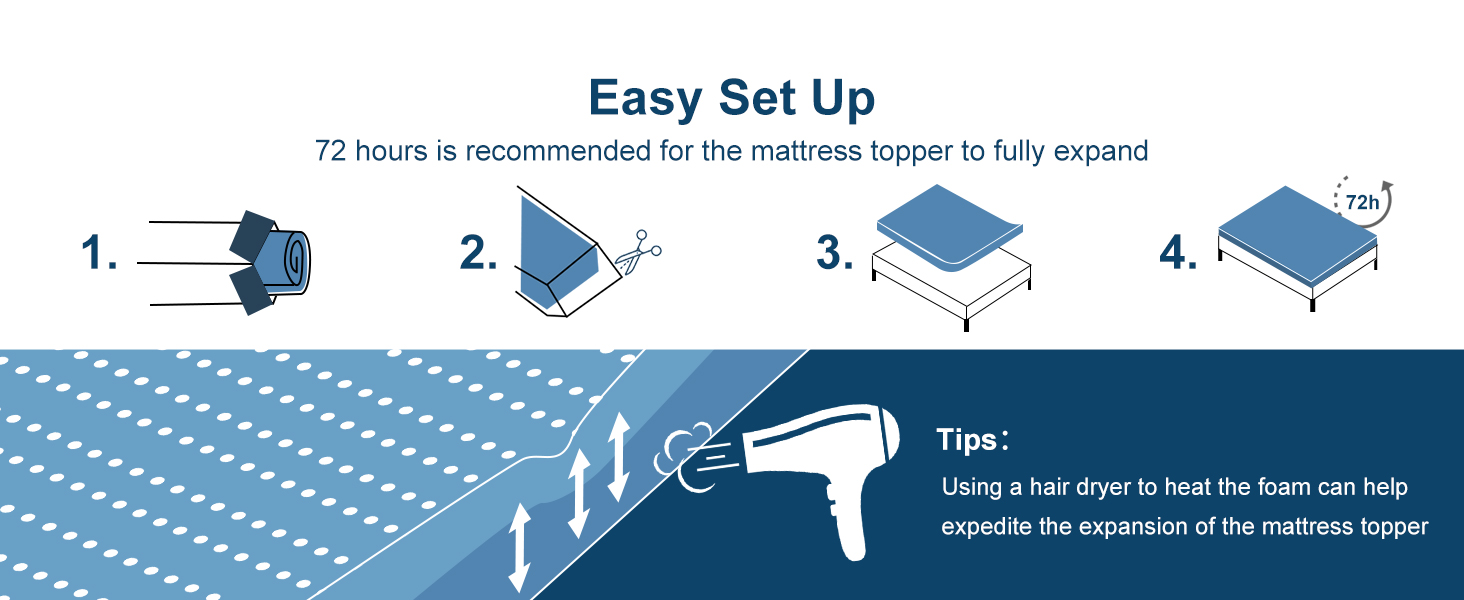 Easy Set Up

72 hours is recommended for the mattress topper to fully expand

1.

2.

3.

4.

72h

Tips：

Using a hair dryer to heat the foam can help expedite the expansion of the mattress topper