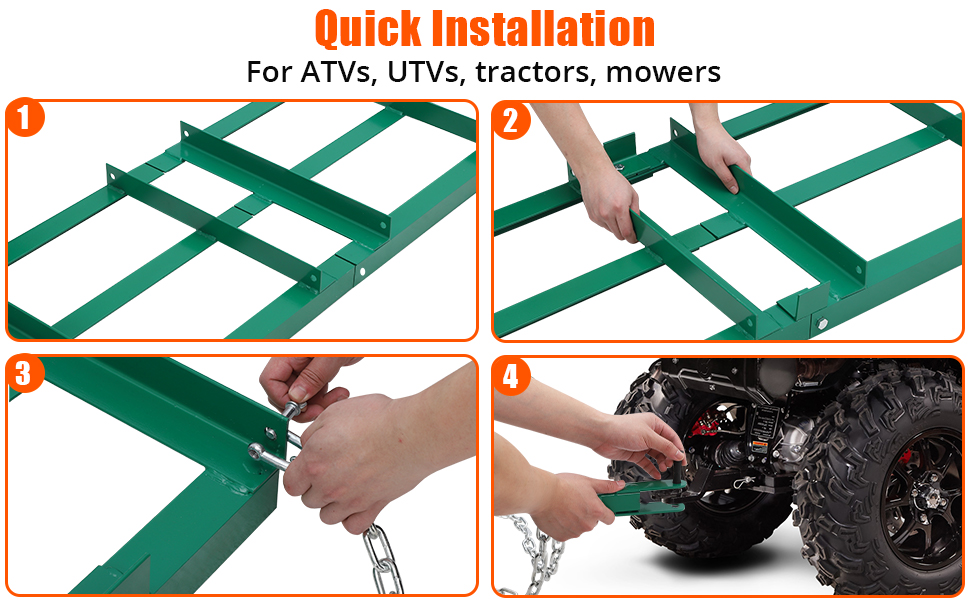 Quick Installation
For ATVs, UTVs, tractors, mowers

1

2

3

4