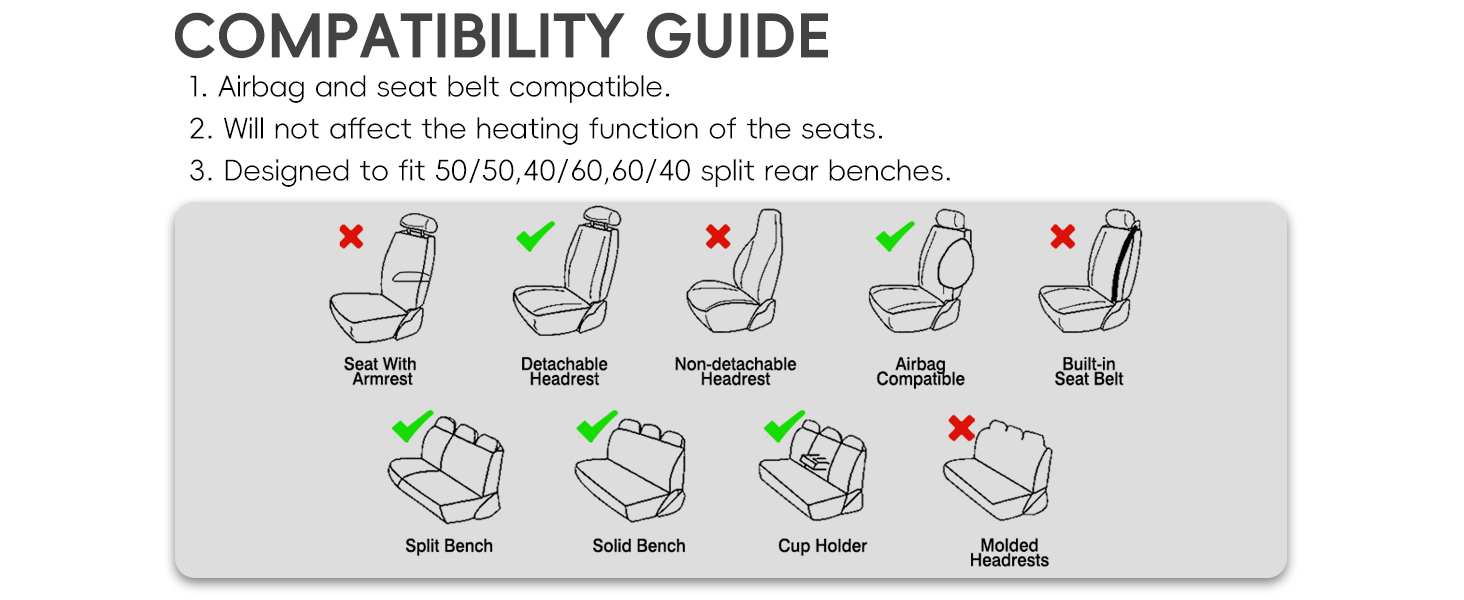 COMPATIBILITY GUIDE

1. Airbag and seat belt compatible.

2. Will not affect the heating function of the seats.

3. Designed to fit 50/50,40/60,60/40 split rear benches.

Seat With Armrest

Detachable Headrest

Non-detachable Headrest

Airbag Compatible

Built-in Seat Belt

Split Bench

Solid Bench

Cup Holder

Molded Headrests