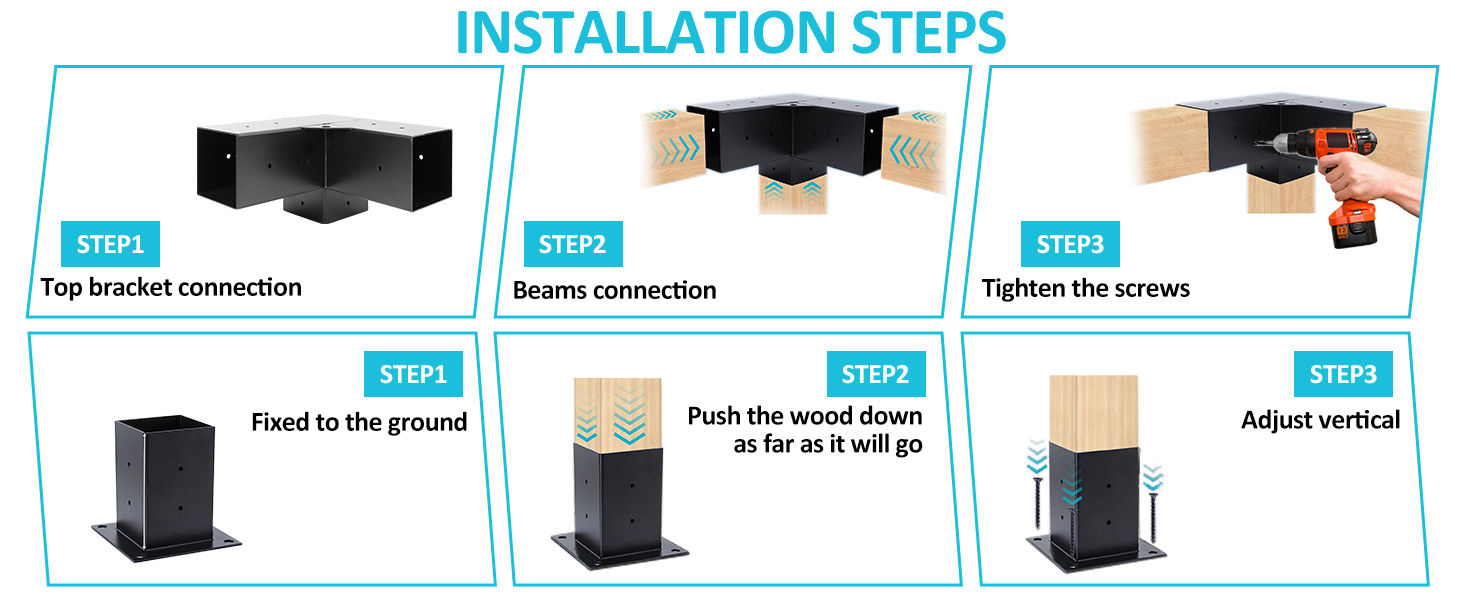 INSTALLATION STEPS

STEP1
Top bracket connection

STEP2
Beams connection

STEP3
Tighten the screws

STEP1
Fixed to the ground

STEP2
Push the wood down as far as it will go

STEP3
Adjust vertical