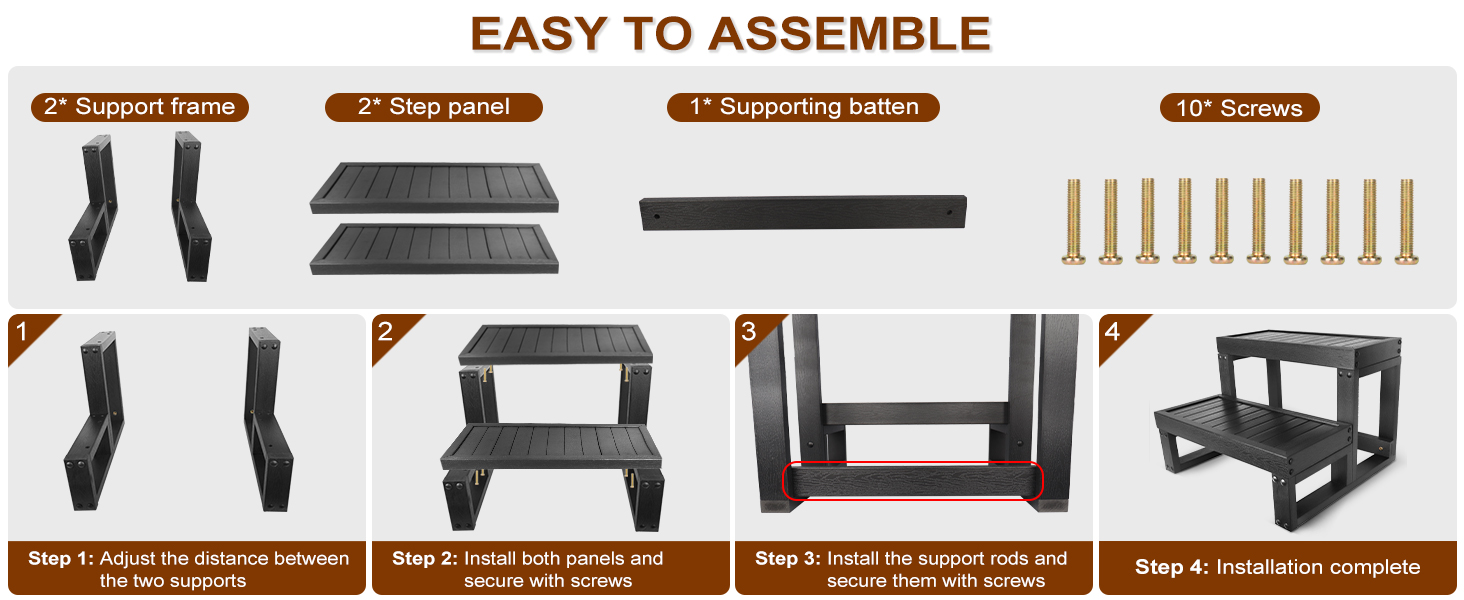 EASY TO ASSEMBLE

2* Support frame

2* Step panel

1* Supporting batten

10* Screws

1

Step 1: Adjust the distance between the two supports

2

Step 2: Install both panels and secure with screws

3

Step 3: Install the support rods and secure them with screws

4

Step 4: Installation complete