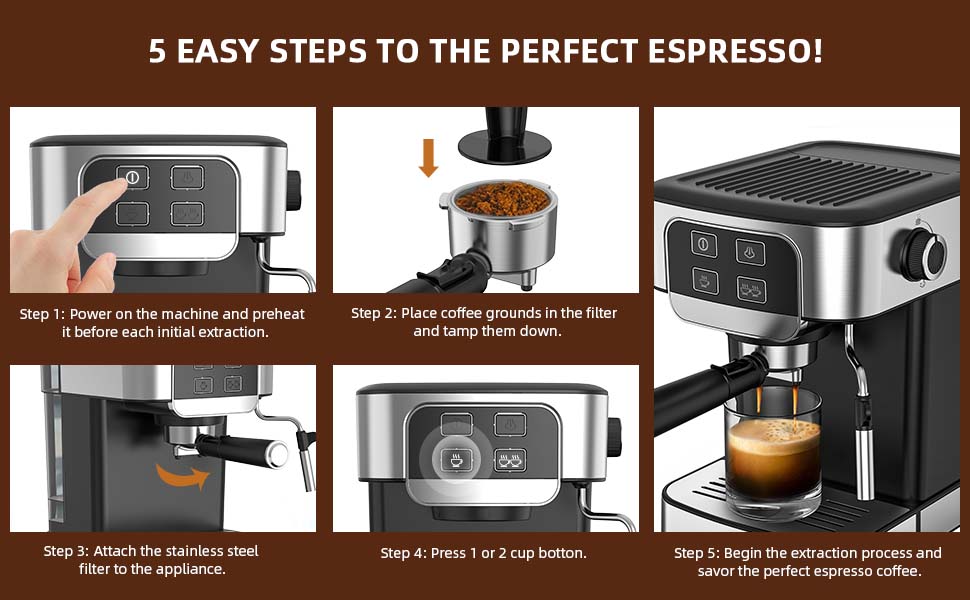 5 EASY STEPS TO THE PERFECT ESPRESSO!

Step 1: Power on the machine and preheat it before each initial extraction.

Step 2: Place coffee grounds in the filter and tamp them down.

Step 3: Attach the stainless steel filter to the appliance.

Step 4: Press 1 or 2 cup botton.

Step 5: Begin the extraction process and savor the perfect espresso coffee.