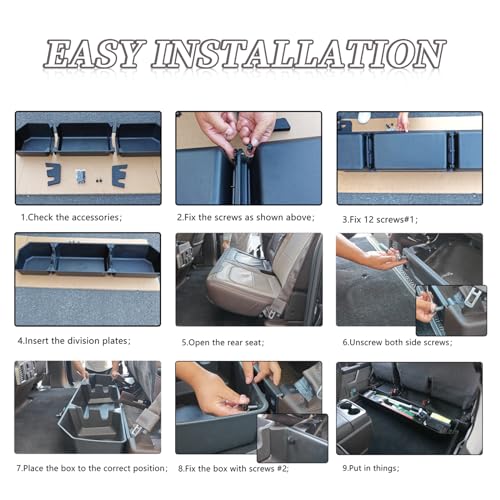 EASY INSTALLATION

1.Check the accessories;

2.Fix the screws as shown above;

3.Fix 12 screws#1;

4.Insert the division plates;

5.Open the rear seat;

6.Unscrew both side screws;

7.Place the box to the correct position;

8.Fix the box with screws #2;

9.Put in things;