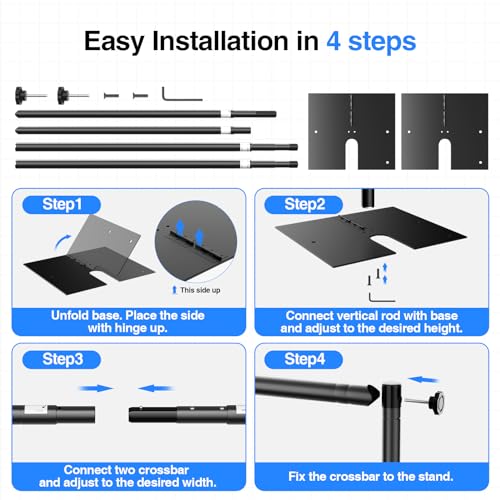 Easy Installation in 4 steps

Step1

This side up

Unfold base. Place the side with hinge up.

Step2

Connect vertical rod with base and adjust to the desired height.

Step3

Connect two crossbar and adjust to the desired width.

Step4

Fix the crossbar to the stand.