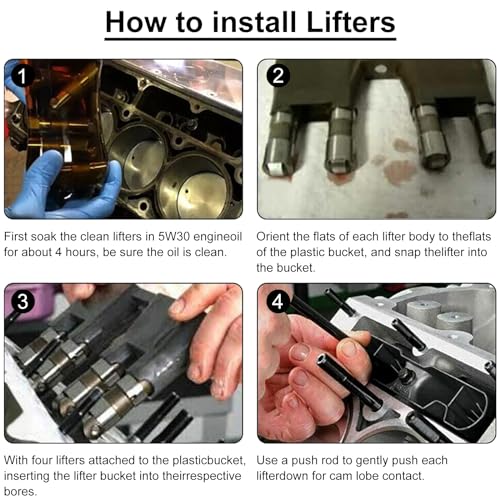 How to install Lifters

1

First soak the clean lifters in 5W30 engineoil for about 4 hours, be sure the oil is clean.

2

Orient the flats of each lifter body to theflats of the plastic bucket, and snap thelifter into the bucket.

3

With four lifters attached to the plasticbucket, inserting the lifter bucket into theirrespective bores.

4

Use a push rod to gently push each lifterdown for cam lobe contact.