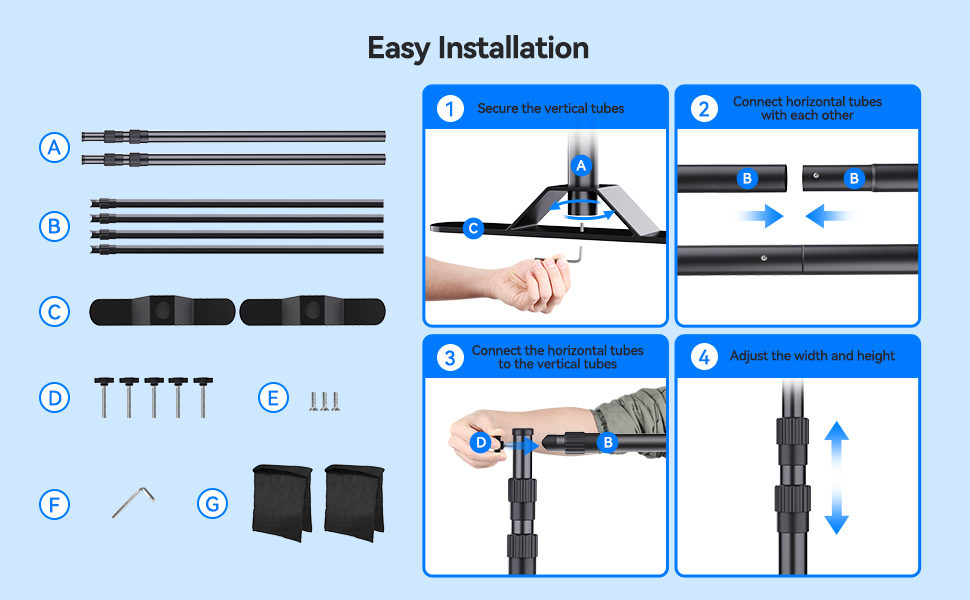 Easy Installation

A

B

C

D

E

F

G

1 Secure the vertical tubes

A

C

2 Connect horizontal tubes with each other

B

B

3 Connect the horizontal tubes to the vertical tubes

D

B

4 Adjust the width and height