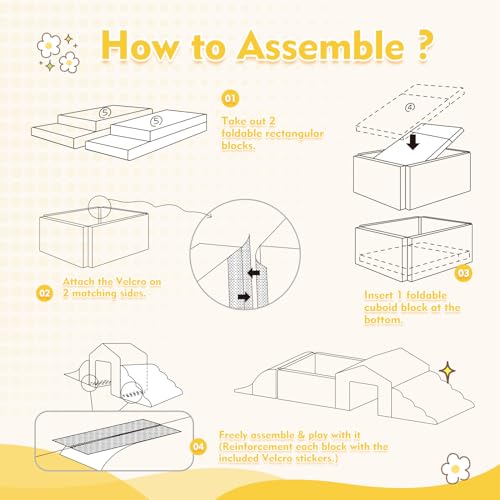 How to Assemble ?

5

5

01

Take out 2 foldable rectangular blocks.

4

02

Attach the Velcro on 2 matching sides.

03

Insert 1 foldable cuboid block at the bottom.

04

Freely assemble & play with it (Reinforcement each block with the included Velcro stickers.)