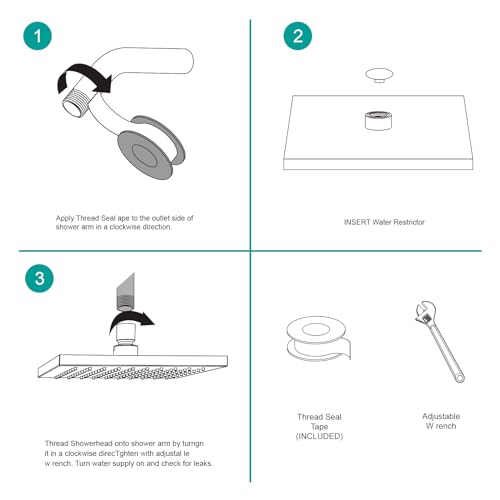 1

Apply Thread Seal ape to the outlet side of shower arm in a clockwise direction.

2

INSERT Water Restrictor

3

Thread Showerhead onto shower arm by turngn it in a clockwise direcTghten with adjustal le w rench. Turn water supply on and check for leaks.

Thread Seal Tape (INCLUDED)

Adjustable W rench