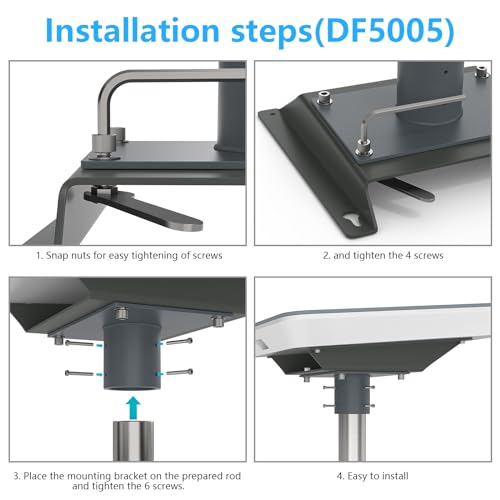 Installation steps(DF5005)

1. Snap nuts for easy tightening of screws

2. and tighten the 4 screws

3. Place the mounting bracket on the prepared rod and tighten the 6 screws.

4. Easy to install