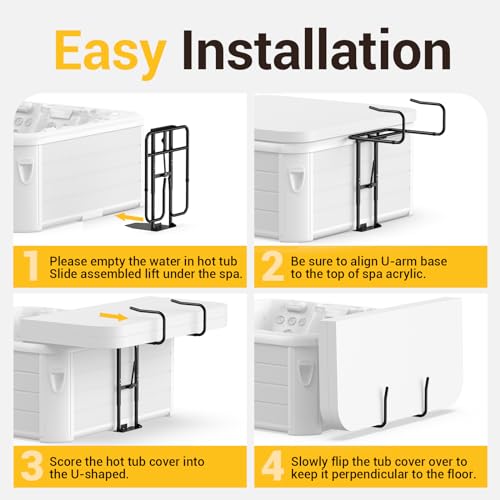 Easy Installation

1 Please empty the water in hot tub Slide assembled lift under the spa.

2 Be sure to align U-arm base to the top of spa acrylic.

3 Score the hot tub cover into the U-shaped.

4 Slowly flip the tub cover over to keep it perpendicular to the floor.