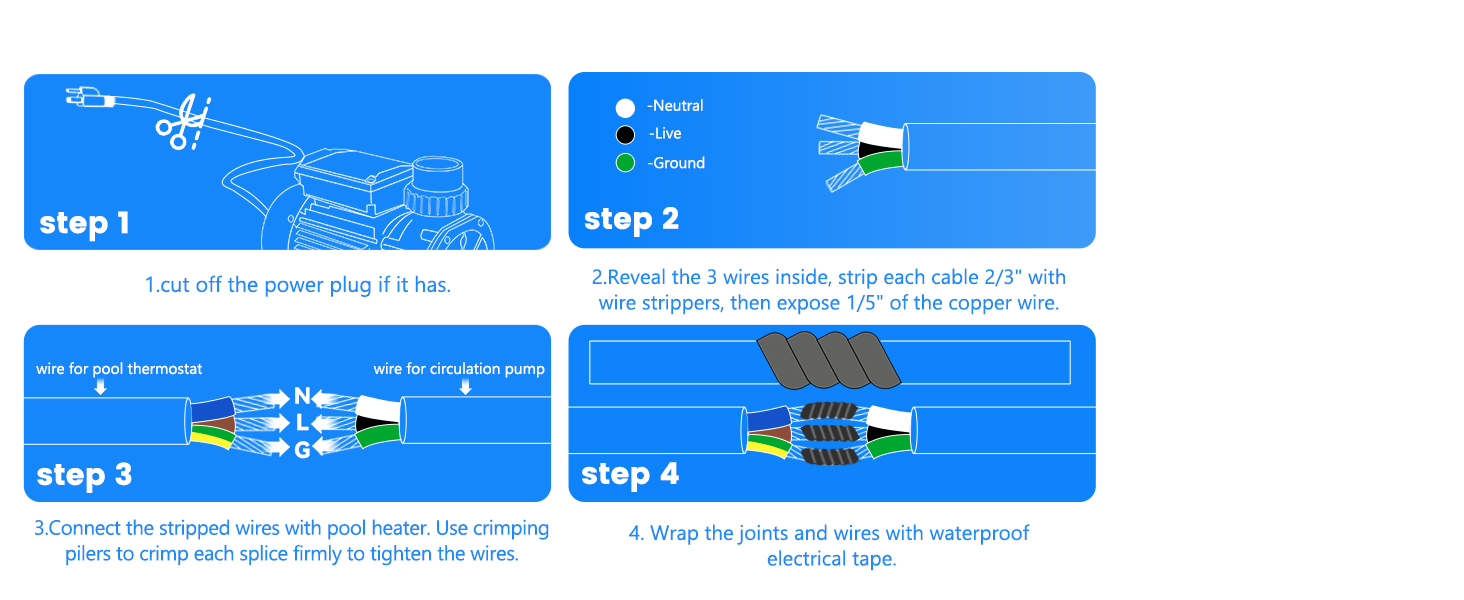 step 1

1.cut off the power plug if it has.

-Neutral
-Live
-Ground

step 2

2.Reveal the 3 wires inside, strip each cable 2/3" with wire strippers, then expose 1/5" of the copper wire.

wire for pool thermostat

wire for circulation pump

N
L
G

step 3

3.Connect the stripped wires with pool heater. Use crimping pilers to crimp each splice firmly to tighten the wires.

step 4

4. Wrap the joints and wires with waterproof electrical tape.