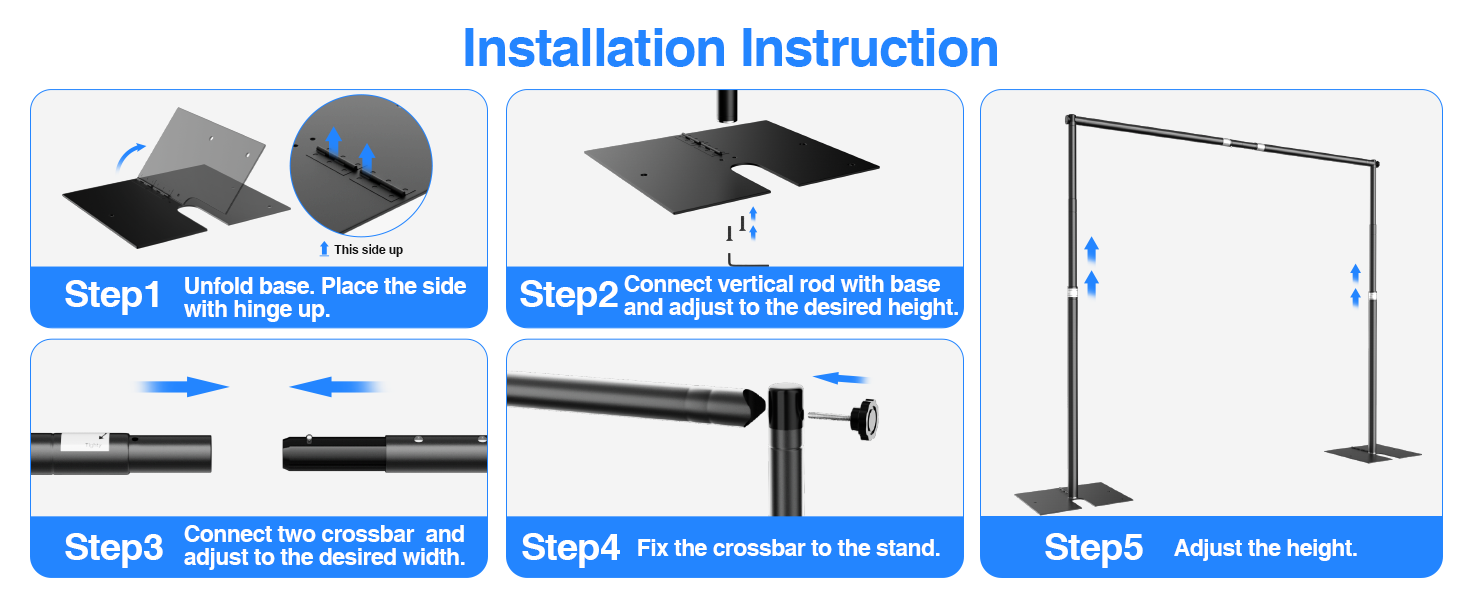 Installation Instruction

This side up

Step1 Unfold base. Place the side with hinge up.

Step2 Connect vertical rod with base and adjust to the desired height.

Step3 Connect two crossbar and adjust to the desired width.

Step4 Fix the crossbar to the stand.

Step5 Adjust the height.