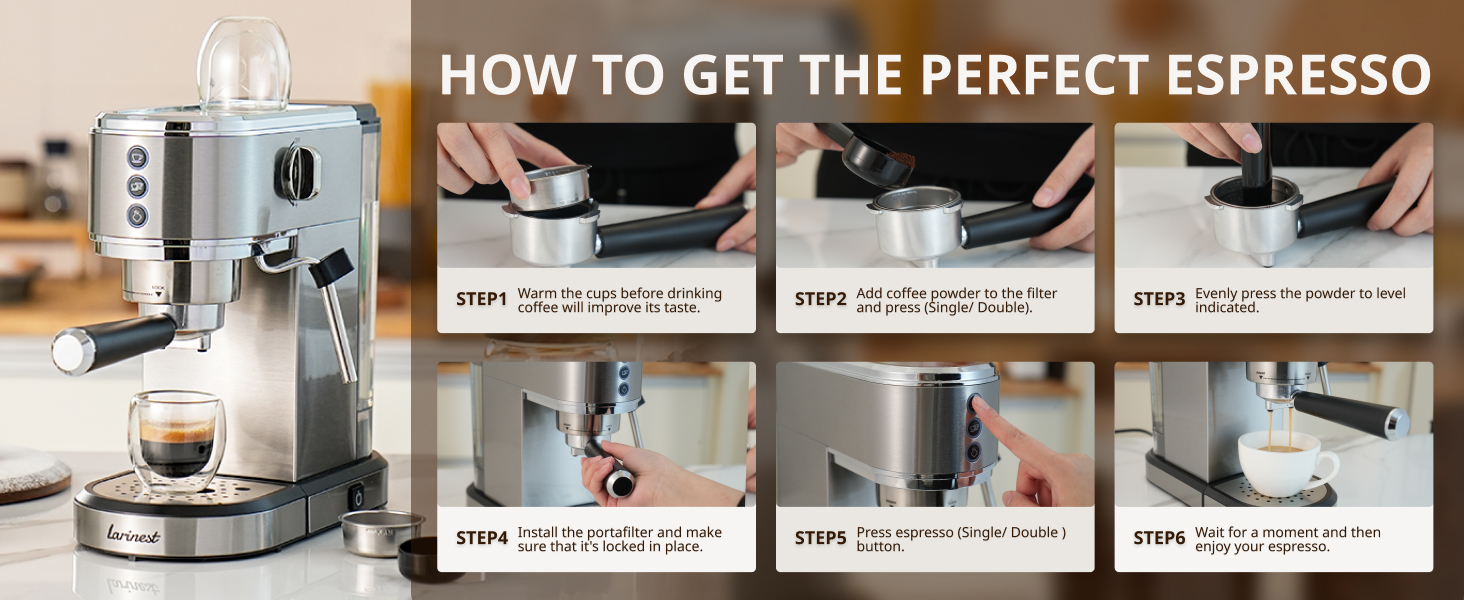 HOW TO GET THE PERFECT ESPRESSO

STEP1 Warm the cups before drinking coffee will improve its taste.

STEP2 Add coffee powder to the filter and press (Single/ Double).

STEP3 Evenly press the powder to level indicated.

STEP4 Install the portafilter and make sure that it's locked in place.

STEP5 Press espresso (Single/ Double ) button.

STEP6 Wait for a moment and then enjoy your espresso.

LOCK

larinest