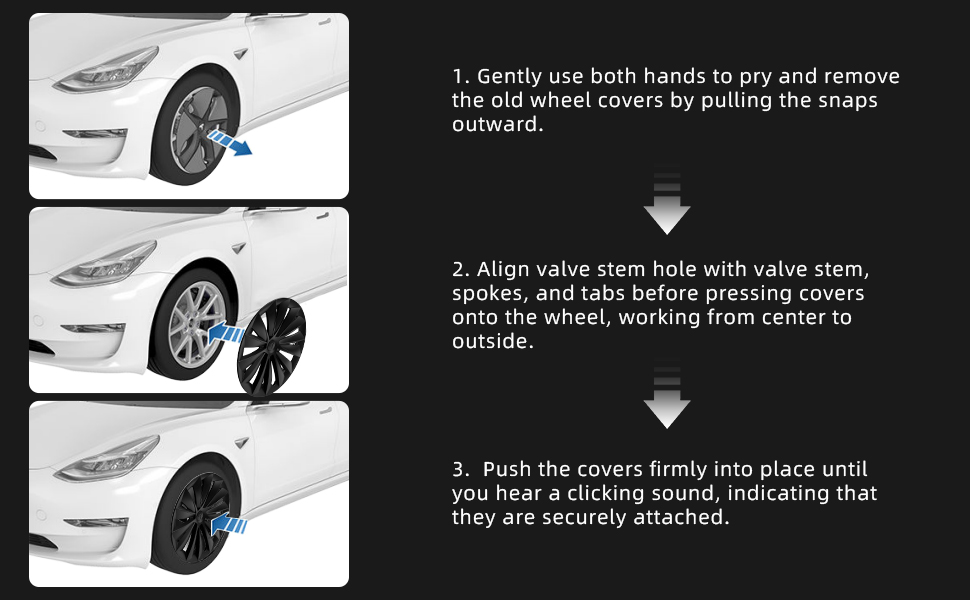 1. Gently use both hands to pry and remove the old wheel covers by pulling the snaps outward.

2. Align valve stem hole with valve stem, spokes, and tabs before pressing covers onto the wheel, working from center to outside.

3.  Push the covers firmly into place until you hear a clicking sound, indicating that they are securely attached.