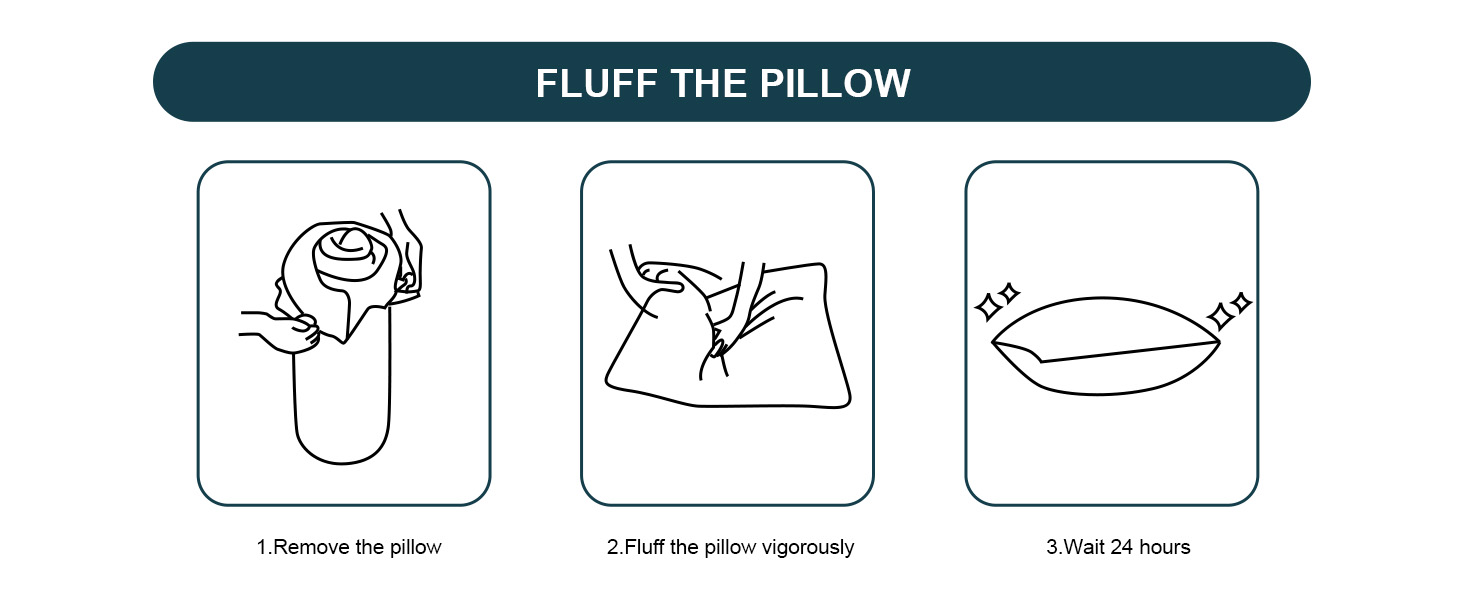 FLUFF THE PILLOW

1.Remove the pillow

2.Fluff the pillow vigorously

3.Wait 24 hours