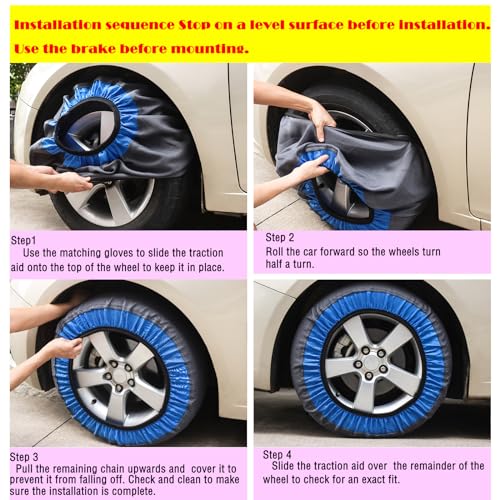 Installation sequence Stop on a level surface before installation.
Use the brake before mounting.

Step1
Use the matching gloves to slide the traction aid onto the top of the wheel to keep it in place.

Step 2
Roll the car forward so the wheels turn half a turn.

Step 3
Pull the remaining chain upwards and cover it to prevent it from falling off. Check and clean to make sure the installation is complete.

Step 4
Slide the traction aid over the remainder of the wheel to check for an exact fit.