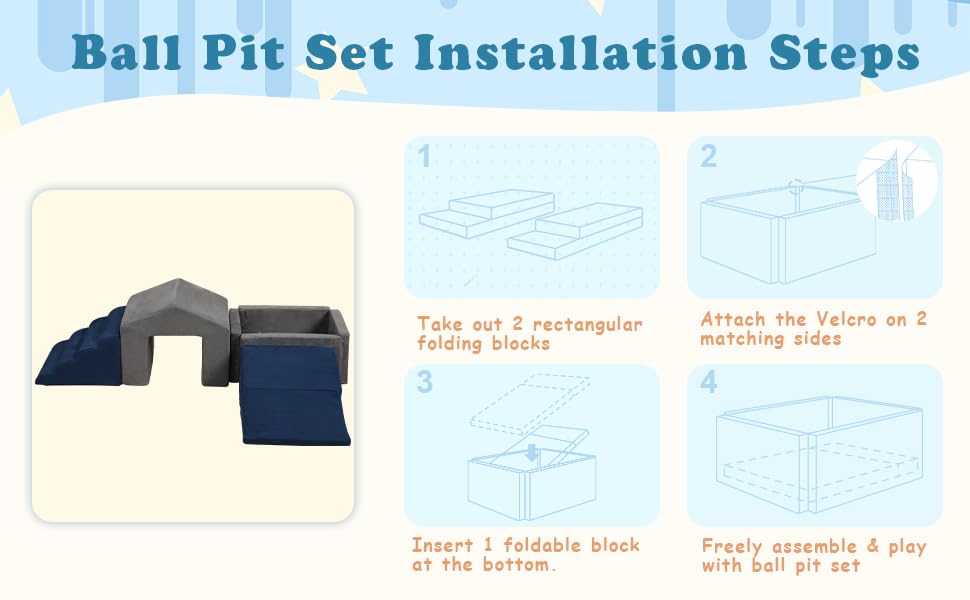 Ball Pit Set Installation Steps

1

Take out 2 rectangular folding blocks

2

Attach the Velcro on 2 matching sides

3

Insert 1 foldable block at the bottom.

4

Freely assemble & play with ball pit set