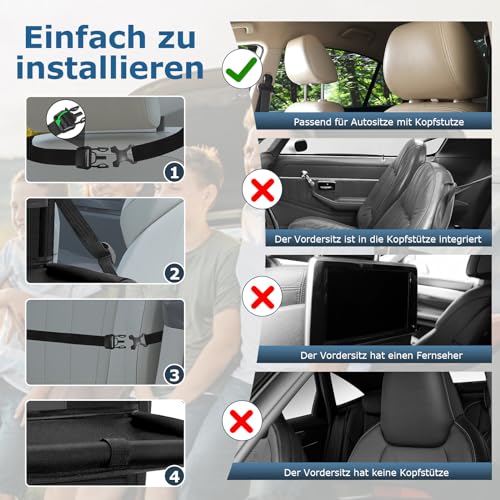 Einfach zu installieren

1

2

3

4

Passend für Autositze mit Kopfstutze

Der Vordersitz ist in die Kopfstütze integriert

Der Vordersitz hat einen Fernseher

Der Vordersitz hat keine Kopfstütze