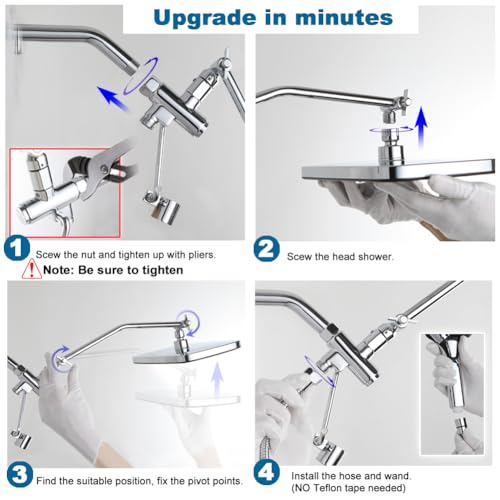 Upgrade in minutes

1 Scew the nut and tighten up with pliers.
Note: Be sure to tighten

2 Scew the head shower.

3 Find the suitable position, fix the pivot points.

4 Install the hose and wand.
(NO Teflon tape needed)