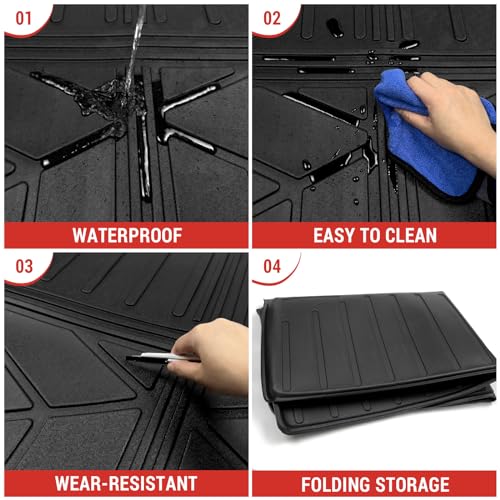 01

WATERPROOF

02

EASY TO CLEAN

03

WEAR-RESISTANT

04

FOLDING STORAGE