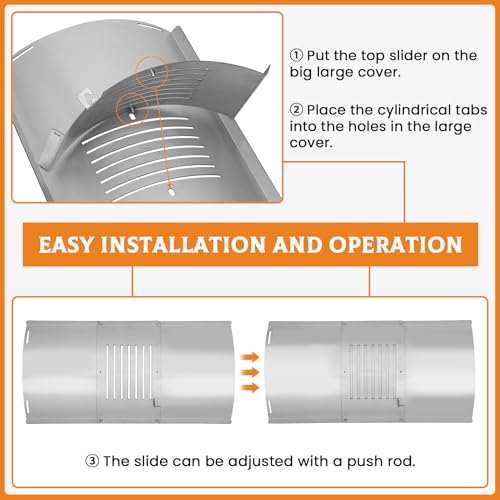 ① Put the top slider on the big large cover.

② Place the cylindrical tabs into the holes in the large cover.

EASY INSTALLATION AND OPERATION

③ The slide can be adjusted with a push rod.