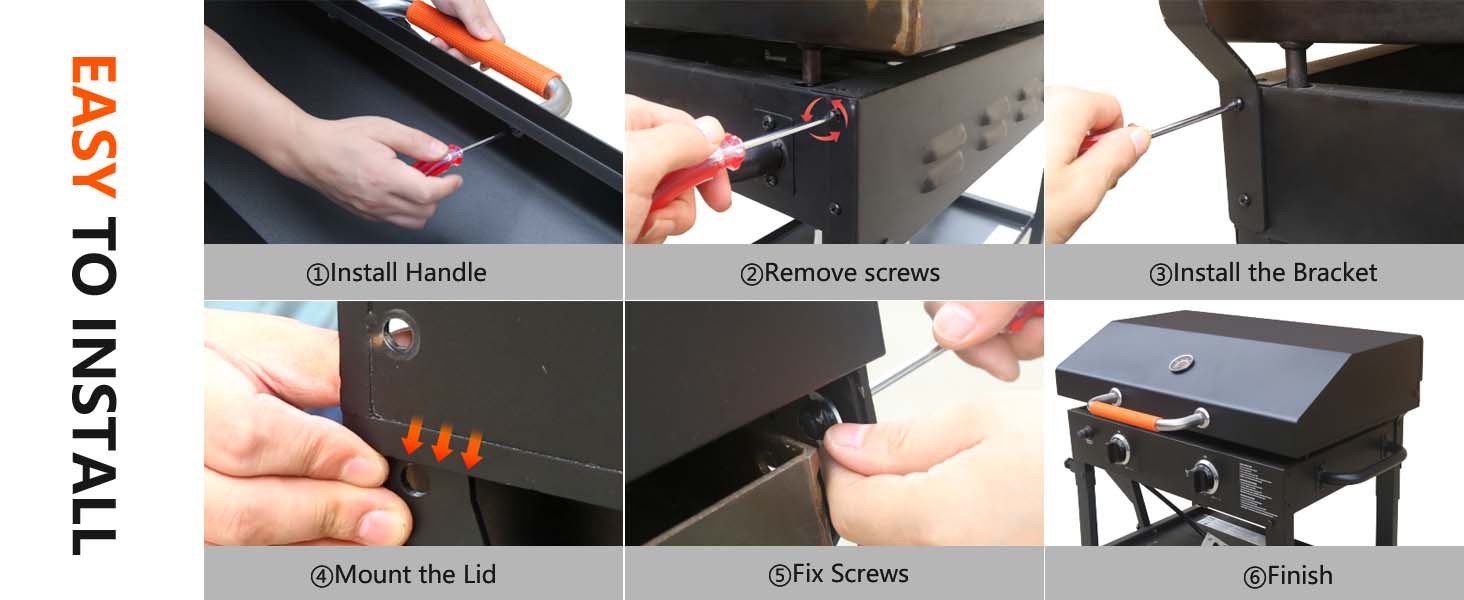 EASY TO INSTALL

①Install Handle

②Remove screws

③Install the Bracket

④Mount the Lid

⑤Fix Screws

⑥Finish