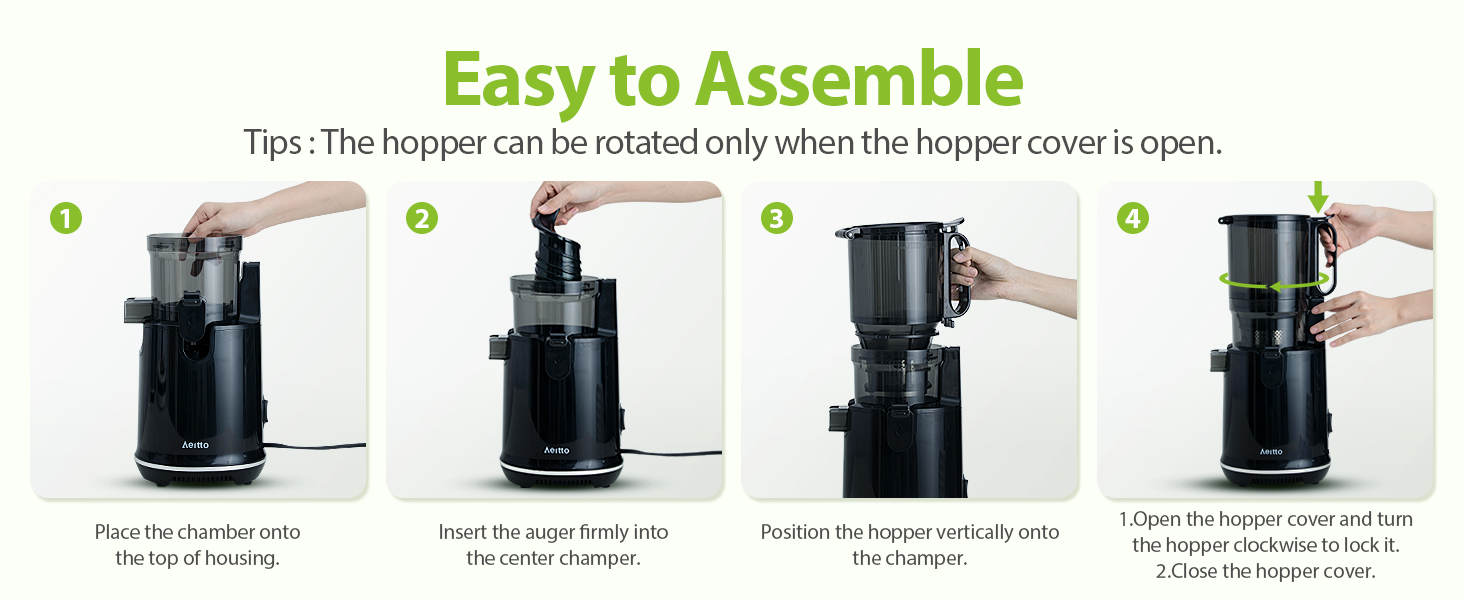 Easy to Assemble

Tips : The hopper can be rotated only when the hopper cover is open.

1

Aeitto

Place the chamber onto the top of housing.

2

Aeitto

Insert the auger firmly into the center champer.

3

Position the hopper vertically onto the champer.

4

Aeitto

1.Open the hopper cover and turn the hopper clockwise to lock it.
2.Close the hopper cover.