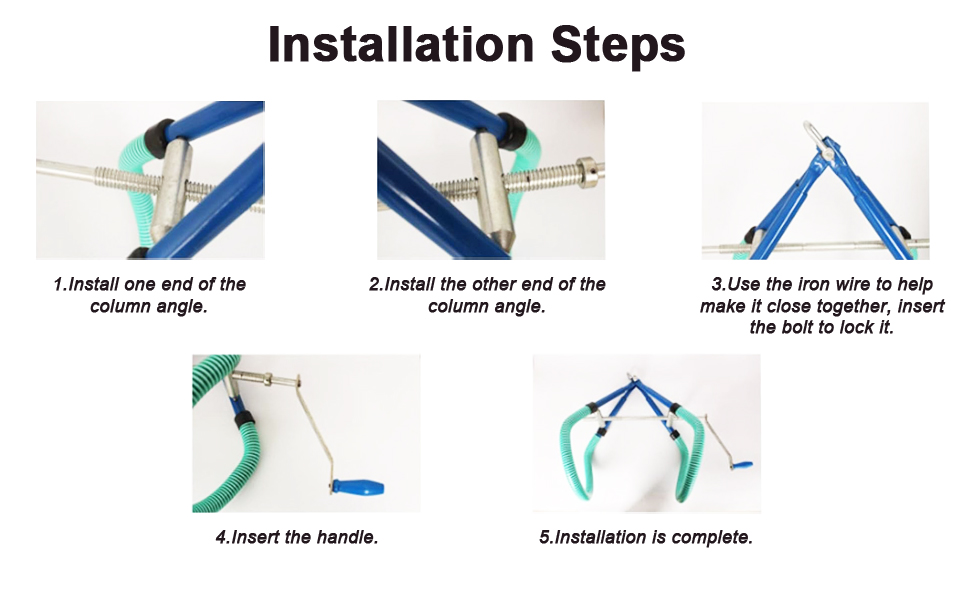 Installation Steps

1.Install one end of the column angle.

2.Install the other end of the column angle.

3.Use the iron wire to help make it close together, insert the bolt to lock it.

4.Insert the handle.

5.Installation is complete.