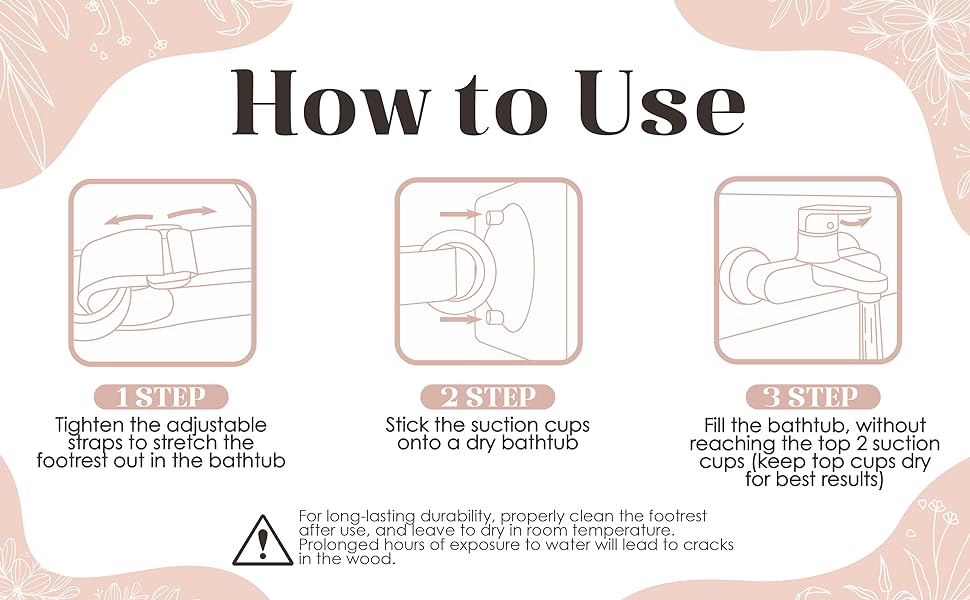 How to Use

1 STEP
Tighten the adjustable straps to stretch the footrest out in the bathtub

2 STEP
Stick the suction cups onto a dry bathtub

3 STEP
Fill the bathtub, without reaching the top 2 suction cups (keep top cups dry for best results)

For long-lasting durability, properly clean the footrest after use, and leave to dry in room temperature. Prolonged hours of exposure to water will lead to cracks in the wood.