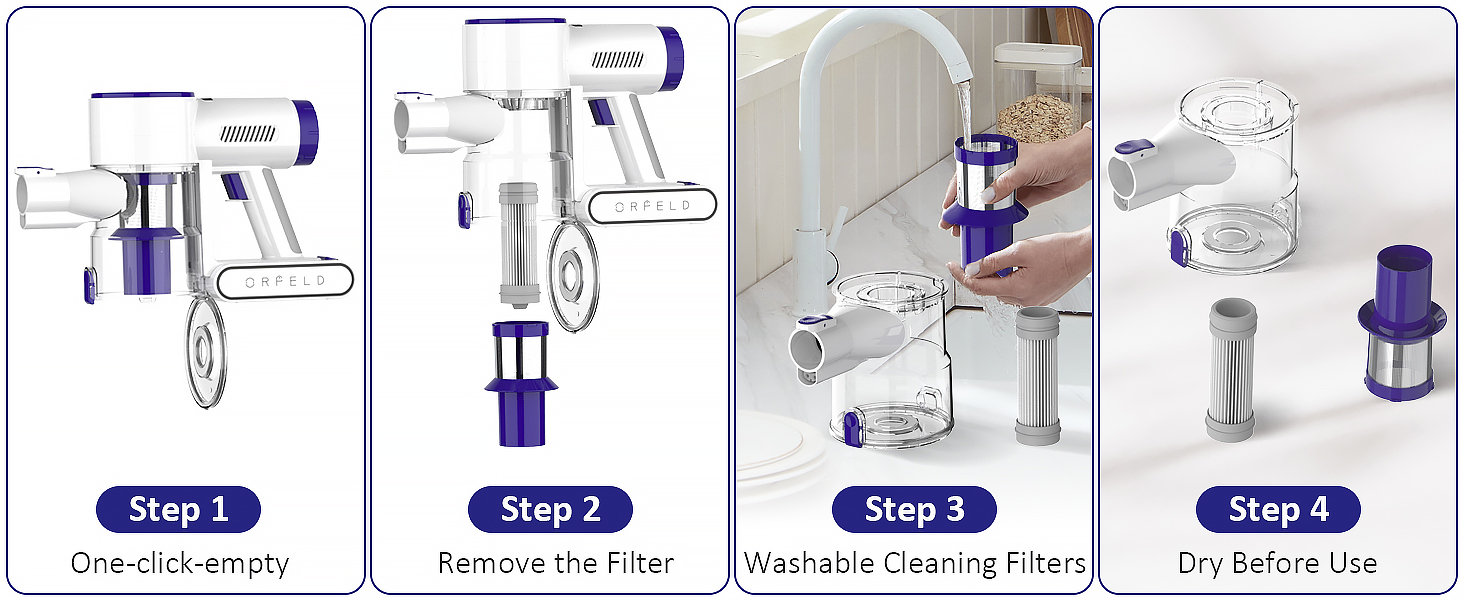 ORFELD

Step 1

One-click-empty

ORFELD

Step 2

Remove the Filter

Step 3

Washable Cleaning Filters

Step 4

Dry Before Use