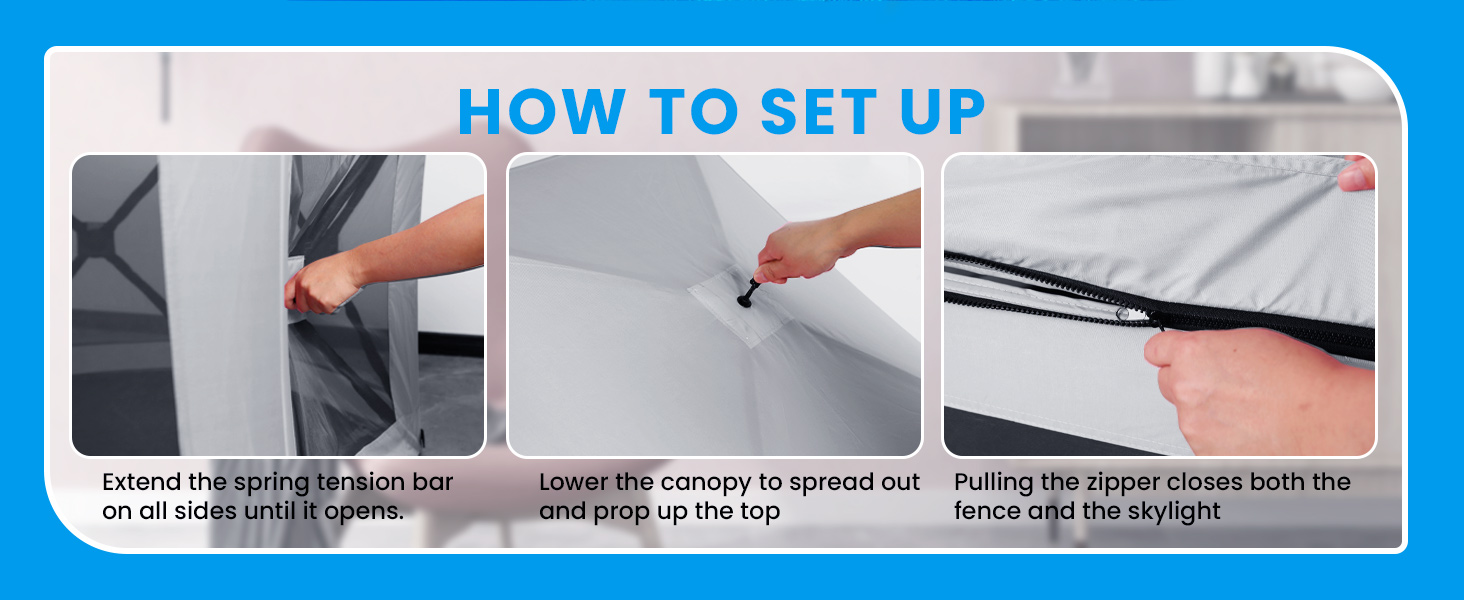 HOW TO SET UP

Extend the spring tension bar on all sides until it opens.

Lower the canopy to spread out and prop up the top

Pulling the zipper closes both the fence and the skylight