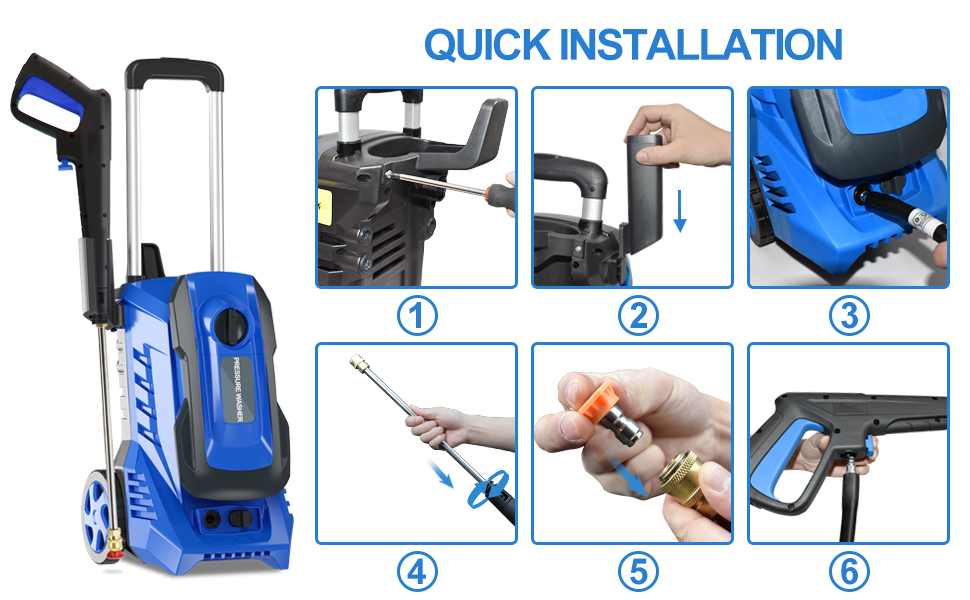 QUICK INSTALLATION

PRESSURE WASHER

1

2

3

4

5

6