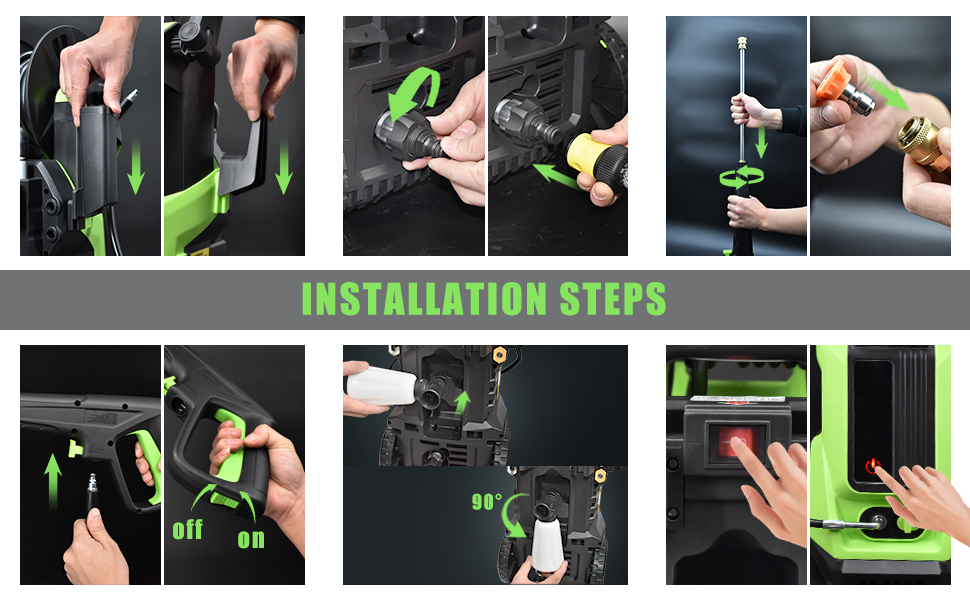 INSTALLATION STEPS

off

on

90°