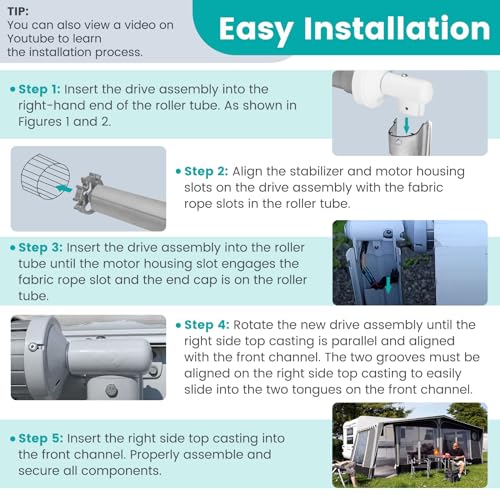 TIP:
You can also view a video on Youtube to learn the installation process.

Easy Installation

• Step 1: Insert the drive assembly into the right-hand end of the roller tube. As shown in Figures 1 and 2.

• Step 2: Align the stabilizer and motor housing slots on the drive assembly with the fabric rope slots in the roller tube.

• Step 3: Insert the drive assembly into the roller tube until the motor housing slot engages the fabric rope slot and the end cap is on the roller tube.

• Step 4: Rotate the new drive assembly until the right side top casting is parallel and aligned with the front channel. The two grooves must be aligned on the right side top casting to easily slide into the two tongues on the front channel.

• Step 5: Insert the right side top casting into the front channel. Properly assemble and secure all components.